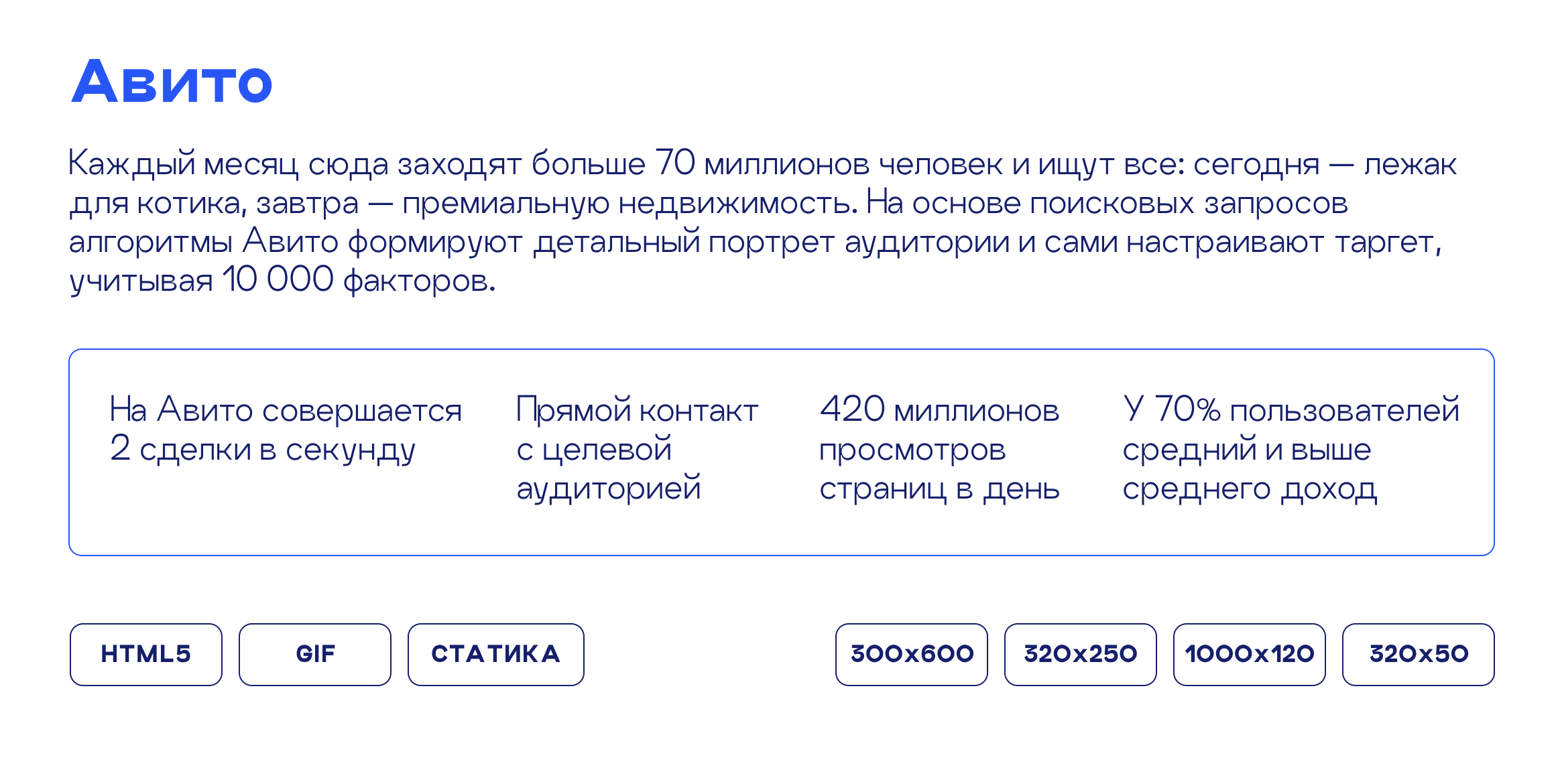 Авито

Каждый месяц сюда заходят больше 70 миллионов человек и ищут все: сегодня — лежак для котика, завтра — премиальную недвижимость. На основе поисковых запросов алгоритмы Авито формируют детальный портрет аудитории и сами настраивают таргет, учитывая 10 000 факторов.

На Авито совершается 2 сделки в секунду

Прямой контакт с целевой аудиторией

420 миллионов просмотров страниц в день

У 70% пользователей средний и выше среднего доход

HTML5

GIF

СТАТИКА

300x600

320x250

1000x120

320x50